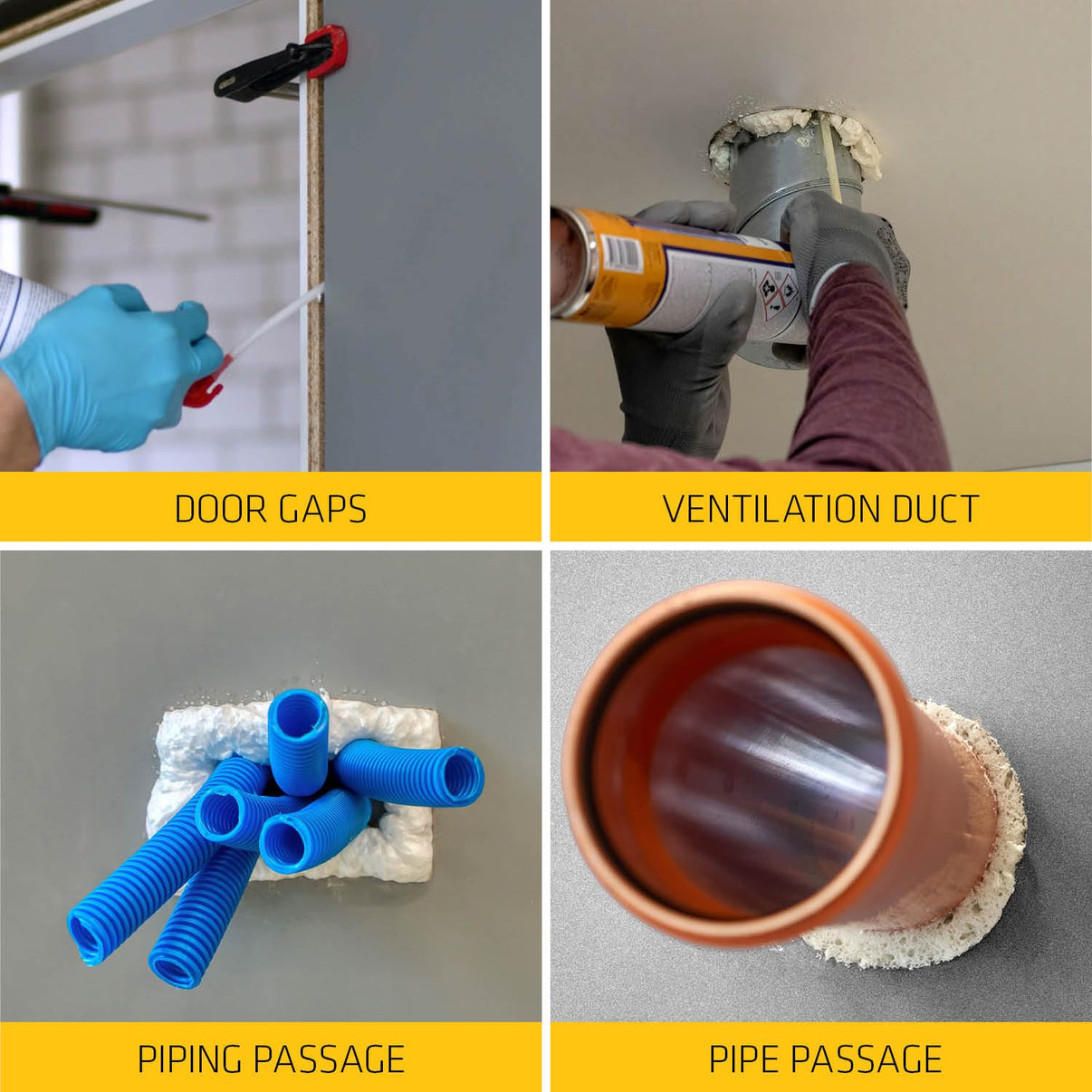 DOOR GAPS

VENTILATION DUCT

PIPING PASSAGE

PIPE PASSAGE